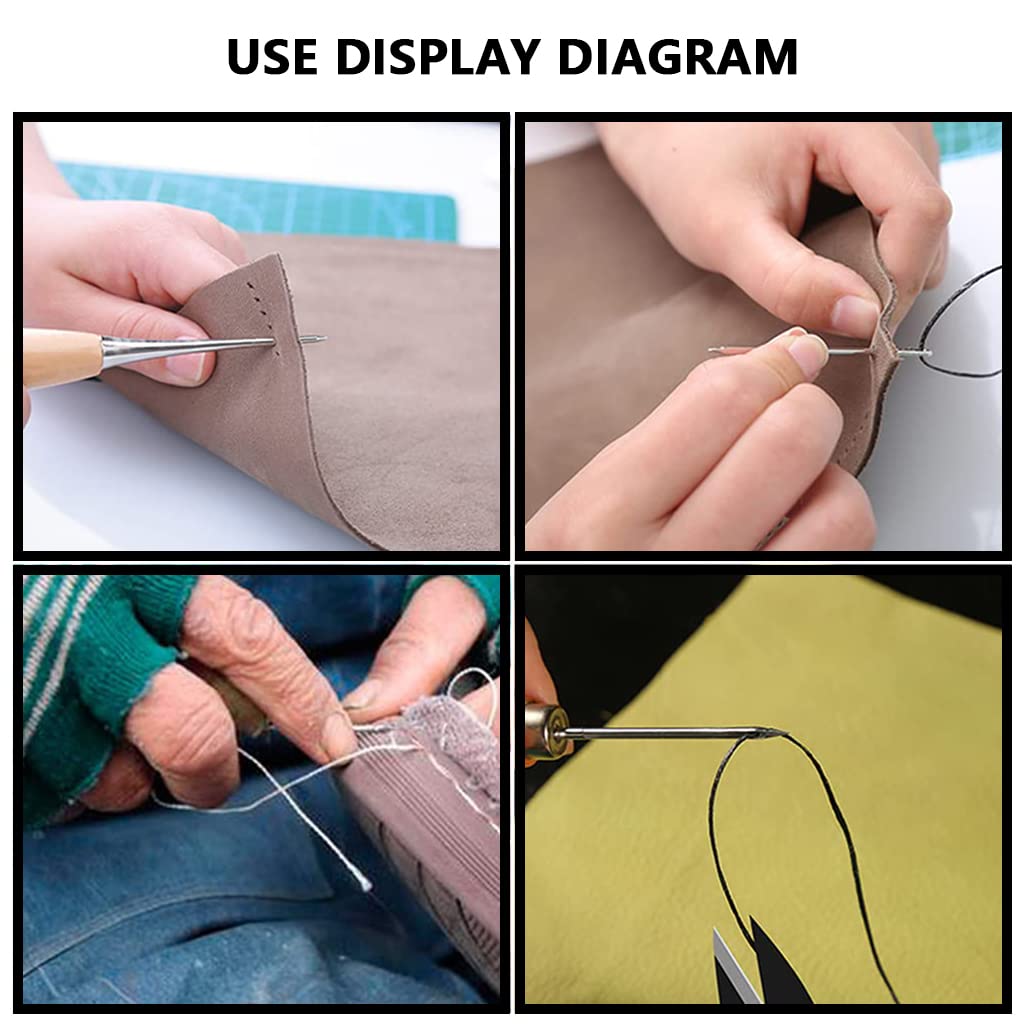 USE DISPLAY DIAGRAM